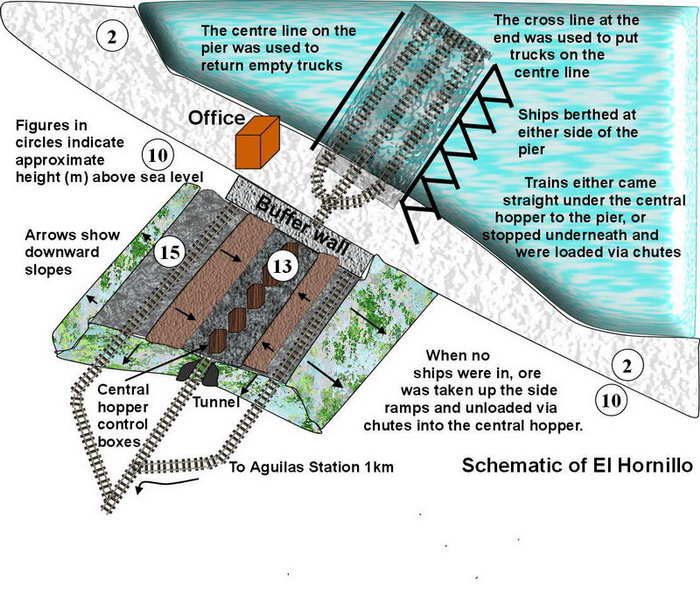 2

The centre line on the pier was used to return empty trucks

The cross line at the end was used to put trucks on the centre line

Office

Ships berthed at either side of the pier

Figures in circles indicate approximate height (m) above sea level

10

Trains either came straight under the central hopper to the pier, or stopped underneath and were loaded via chutes

Buffer wall

Arrows show downward slopes

15

13

When no ships were in, ore was taken up the side ramps and unloaded via chutes into the central hopper.

2

10

Central hopper control boxes

Tunnel

To Aguilas Station 1km

Schematic of El Hornillo